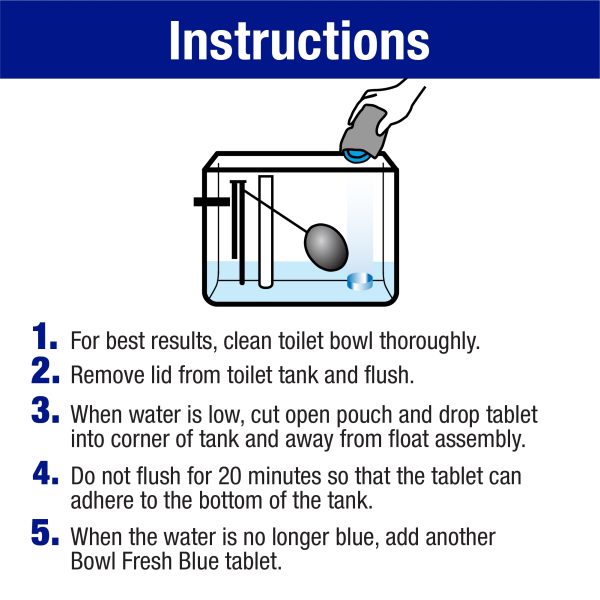 Instructions

1. For best results, clean toilet bowl thoroughly.

2. Remove lid from toilet tank and flush.

3. When water is low, cut open pouch and drop tablet into corner of tank and away from float assembly.

4. Do not flush for 20 minutes so that the tablet can adhere to the bottom of the tank.

5. When the water is no longer blue, add another Bowl Fresh Blue tablet.