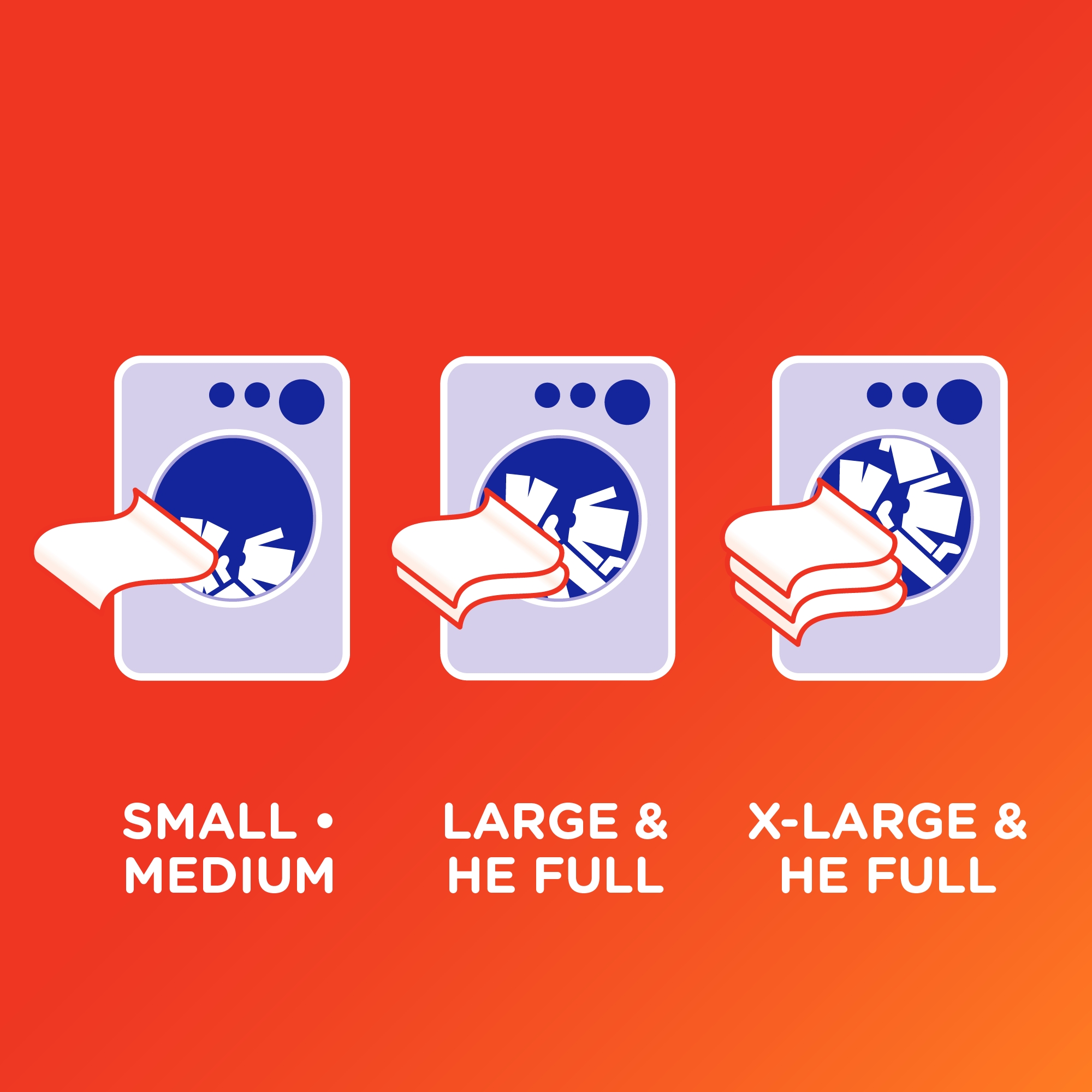 SMALL • MEDIUM

LARGE & HE FULL

X-LARGE & HE FULL